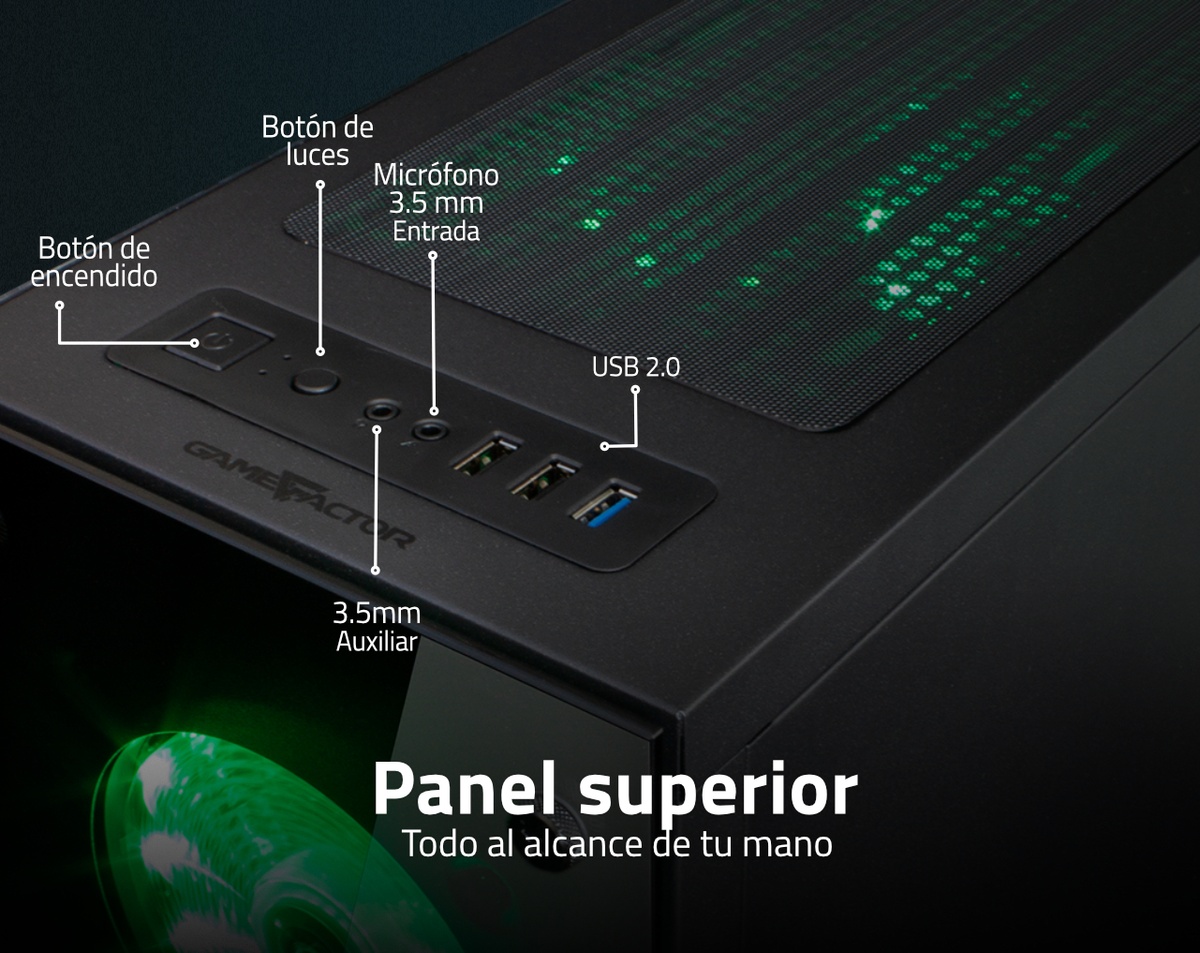 Botón de luces

Micrófono 3.5 mm Entrada

Botón de encendido

USB 2.0

GAME FACTOR

3.5mm Auxiliar

Panel superior

Todo al alcance de tu mano