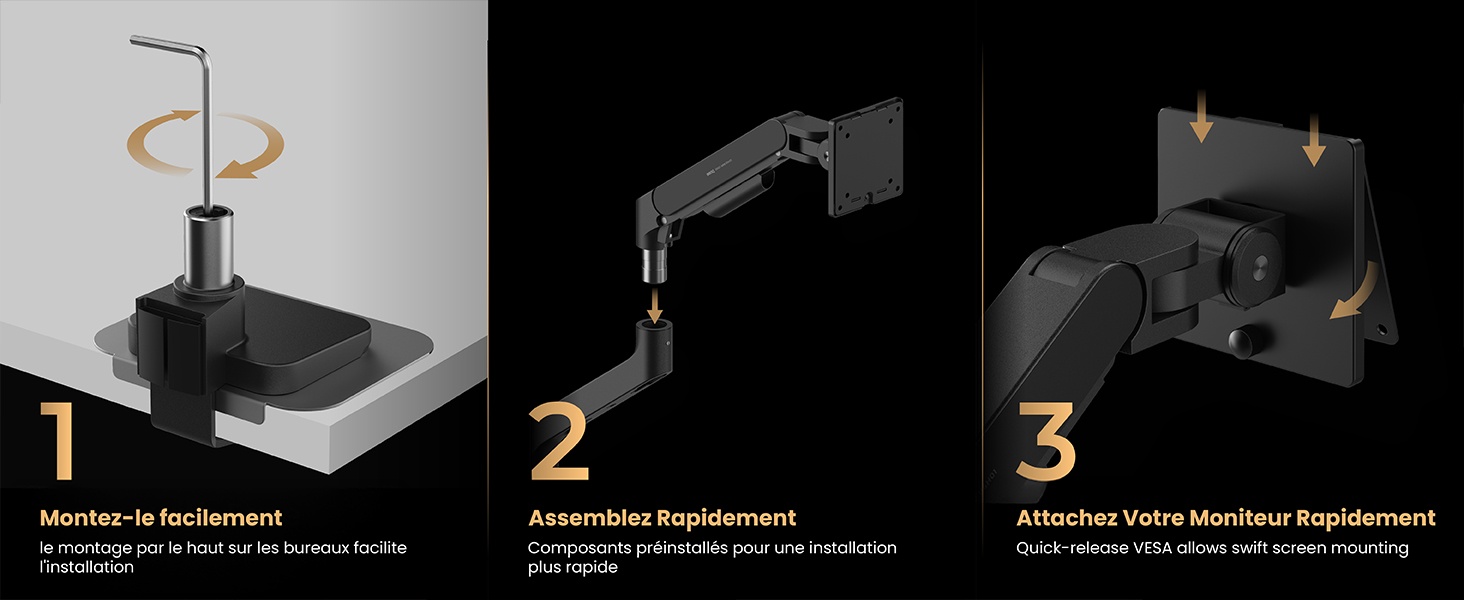 1

Montez-le facilement

le montage par le haut sur les bureaux facilite l'installation

2

Assemblez Rapidement

Composants préinstallés pour une installation plus rapide

3

Attachez Votre Moniteur Rapidement

Quick-release VESA allows swift screen mounting